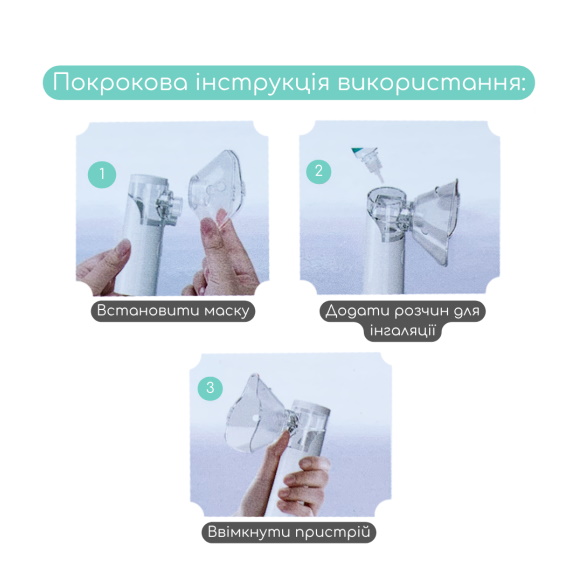 Покрокова інструкція використання:

1

Встановити маску

2

Додати розчин для інгаляції

3

Ввімкнути пристрій